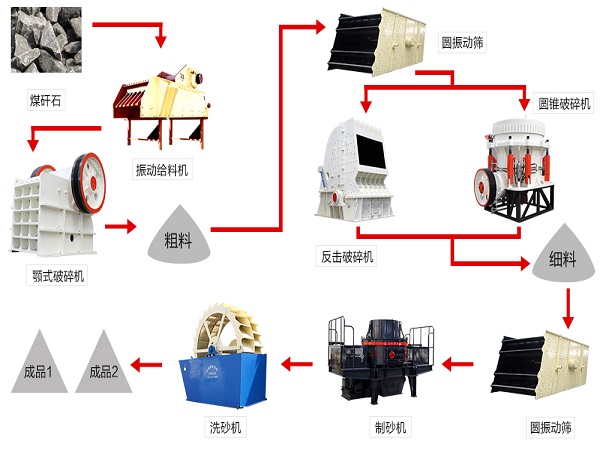 煤矸石

振动给料机

颚式破碎机

粗料

圆振动筛

圆锥破碎机

反击破碎机

细料

圆振动筛

制砂机

洗砂机

成品2

成品1